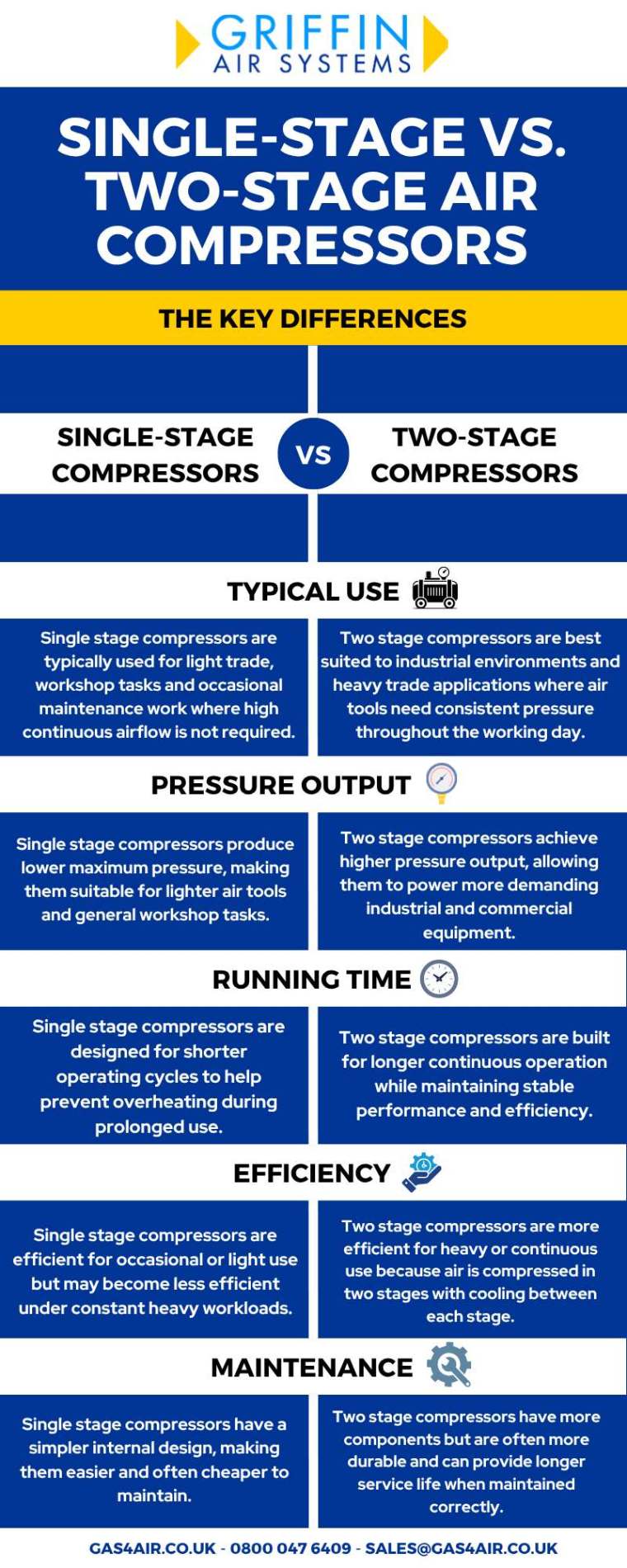 GRIFFIN
AIR SYSTEMS

SINGLE-STAGE VS. TWO-STAGE AIR COMPRESSORS

THE KEY DIFFERENCES

SINGLE-STAGE COMPRESSORS

VS

TWO-STAGE COMPRESSORS

TYPICAL USE

Single stage compressors are typically used for light trade, workshop tasks and occasional maintenance work where high continuous airflow is not required.

Two stage compressors are best suited to industrial environments and heavy trade applications where air tools need consistent pressure throughout the working day.

PRESSURE OUTPUT

Single stage compressors produce lower maximum pressure, making them suitable for lighter air tools and general workshop tasks.

Two stage compressors achieve higher pressure output, allowing them to power more demanding industrial and commercial equipment.

RUNNING TIME

Single stage compressors are designed for shorter operating cycles to help prevent overheating during prolonged use.

Two stage compressors are built for longer continuous operation while maintaining stable performance and efficiency.

EFFICIENCY

Single stage compressors are efficient for occasional or light use but may become less efficient under constant heavy workloads.

Two stage compressors are more efficient for heavy or continuous use because air is compressed in two stages with cooling between each stage.

MAINTENANCE

Single stage compressors have a simpler internal design, making them easier and often cheaper to maintain.

Two stage compressors have more components but are often more durable and can provide longer service life when maintained correctly.

GAS4AIR.CO.UK - 0800 047 6409 - SALES@GAS4AIR.CO.UK