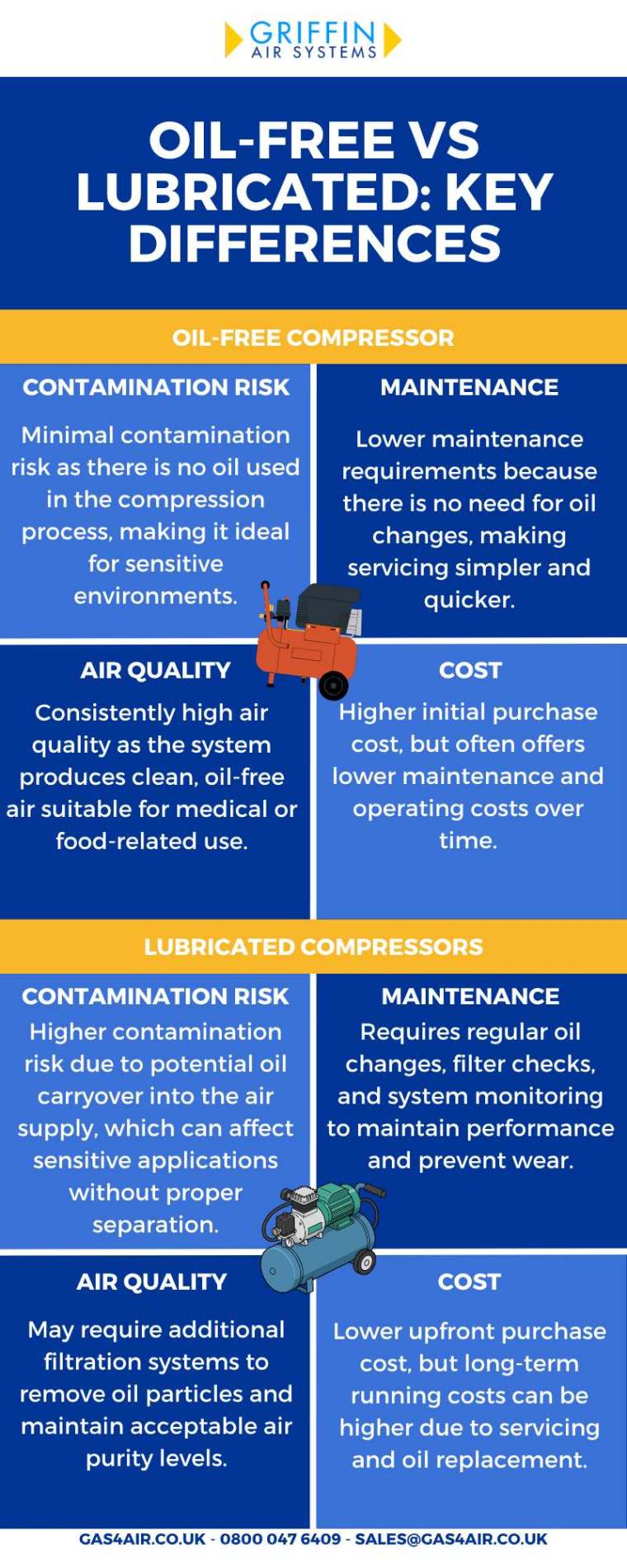 GRIFFIN
AIR SYSTEMS

OIL-FREE VS LUBRICATED: KEY DIFFERENCES

OIL-FREE COMPRESSOR

CONTAMINATION RISK

Minimal contamination risk as there is no oil used in the compression process, making it ideal for sensitive environments.

MAINTENANCE

Lower maintenance requirements because there is no need for oil changes, making servicing simpler and quicker.

AIR QUALITY

Consistently high air quality as the system produces clean, oil-free air suitable for medical or food-related use.

COST

Higher initial purchase cost, but often offers lower maintenance and operating costs over time.

LUBRICATED COMPRESSORS

CONTAMINATION RISK

Higher contamination risk due to potential oil carryover into the air supply, which can affect sensitive applications without proper separation.

MAINTENANCE

Requires regular oil changes, filter checks, and system monitoring to maintain performance and prevent wear.

AIR QUALITY

May require additional filtration systems to remove oil particles and maintain acceptable air purity levels.

COST

Lower upfront purchase cost, but long-term running costs can be higher due to servicing and oil replacement.

GAS4AIR.CO.UK - 0800 047 6409 - SALES@GAS4AIR.CO.UK