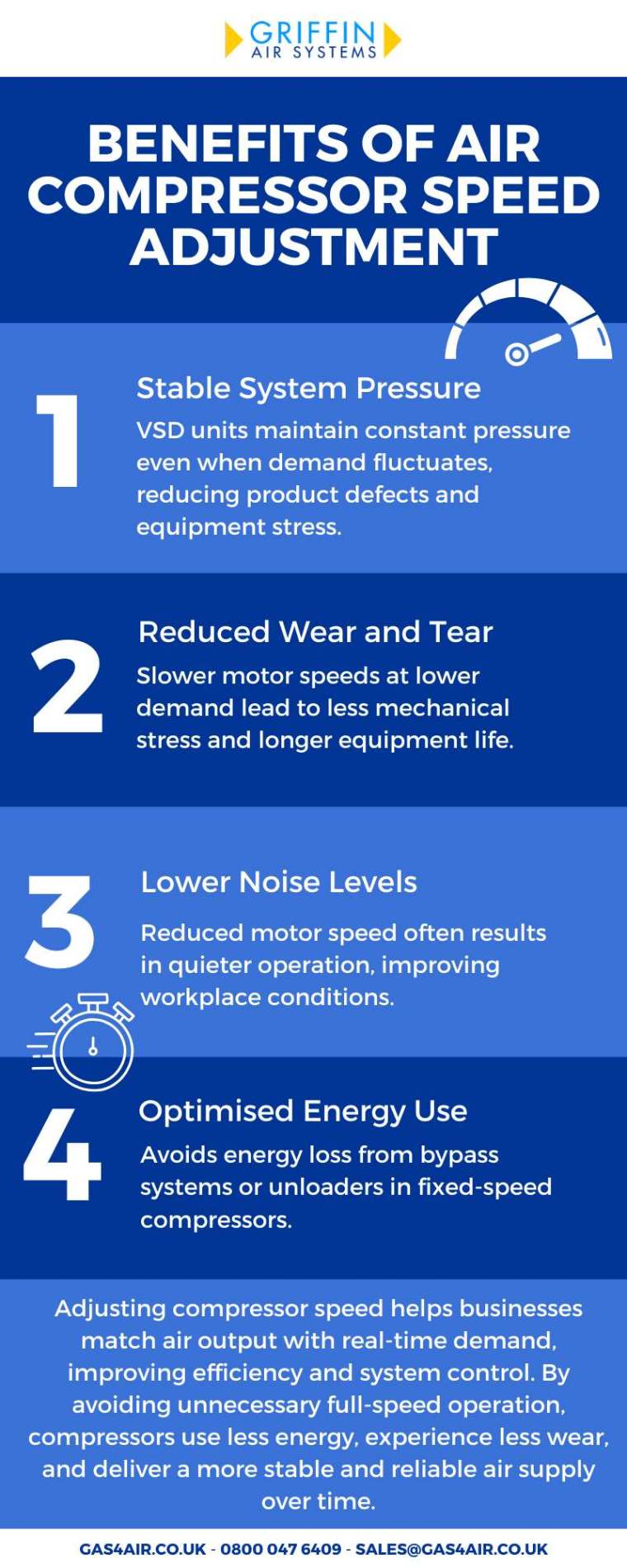 GRIFFIN
AIR SYSTEMS

BENEFITS OF AIR COMPRESSOR SPEED ADJUSTMENT

1
Stable System Pressure
VSD units maintain constant pressure even when demand fluctuates, reducing product defects and equipment stress.

2
Reduced Wear and Tear
Slower motor speeds at lower demand lead to less mechanical stress and longer equipment life.

3
Lower Noise Levels
Reduced motor speed often results in quieter operation, improving workplace conditions.

4
Optimised Energy Use
Avoids energy loss from bypass systems or unloaders in fixed-speed compressors.

Adjusting compressor speed helps businesses match air output with real-time demand, improving efficiency and system control. By avoiding unnecessary full-speed operation, compressors use less energy, experience less wear, and deliver a more stable and reliable air supply over time.

GAS4AIR.CO.UK - 0800 047 6409 - SALES@GAS4AIR.CO.UK