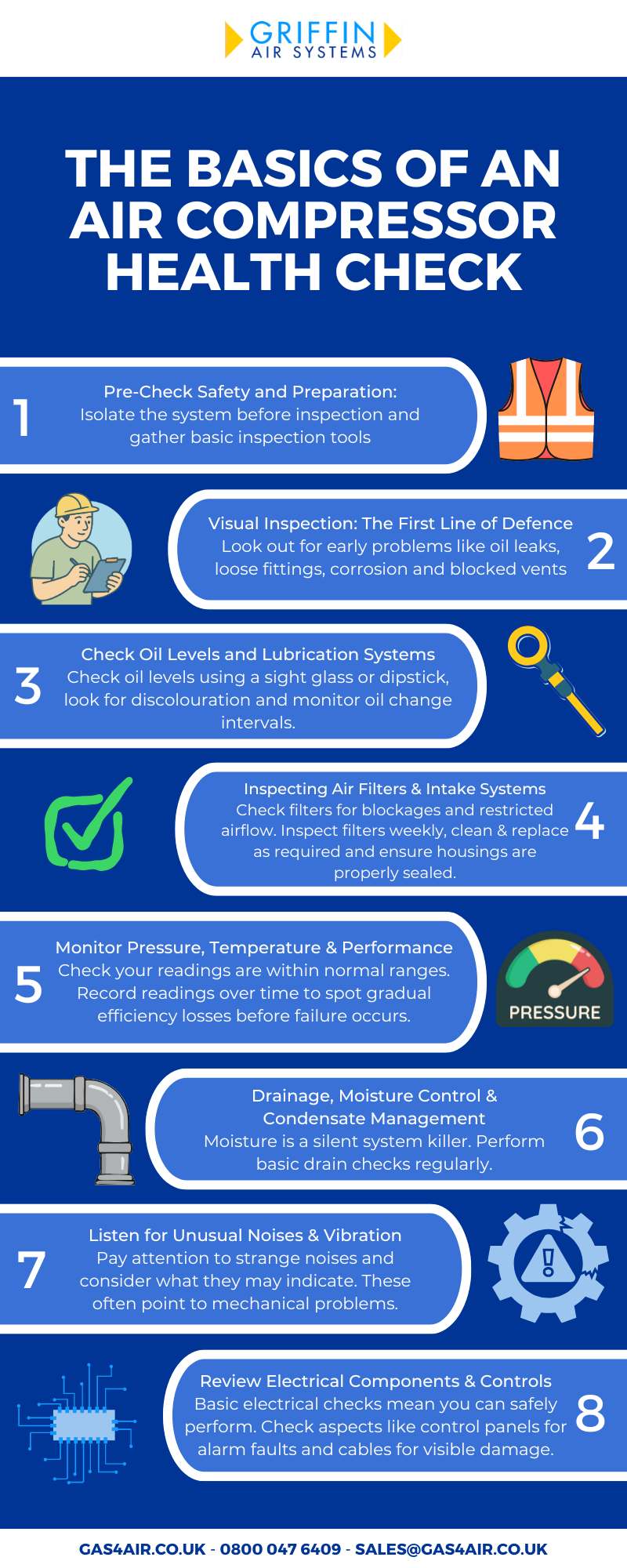 GRIFFIN
AIR SYSTEMS

THE BASICS OF AN AIR COMPRESSOR HEALTH CHECK

1
Pre-Check Safety and Preparation:
Isolate the system before inspection and gather basic inspection tools

Visual Inspection: The First Line of Defence
Look out for early problems like oil leaks, loose fittings, corrosion and blocked vents
2

3
Check Oil Levels and Lubrication Systems
Check oil levels using a sight glass or dipstick, look for discolouration and monitor oil change intervals.

Inspecting Air Filters & Intake Systems
Check filters for blockages and restricted airflow. Inspect filters weekly, clean & replace as required and ensure housings are properly sealed.
4

5
Monitor Pressure, Temperature & Performance
Check your readings are within normal ranges. Record readings over time to spot gradual efficiency losses before failure occurs.

PRESSURE

Drainage, Moisture Control & Condensate Management
Moisture is a silent system killer. Perform basic drain checks regularly.
6

7
Listen for Unusual Noises & Vibration
Pay attention to strange noises and consider what they may indicate. These often point to mechanical problems.

Review Electrical Components & Controls
Basic electrical checks mean you can safely perform. Check aspects like control panels for alarm faults and cables for visible damage.
8

GAS4AIR.CO.UK - 0800 047 6409 - SALES@GAS4AIR.CO.UK