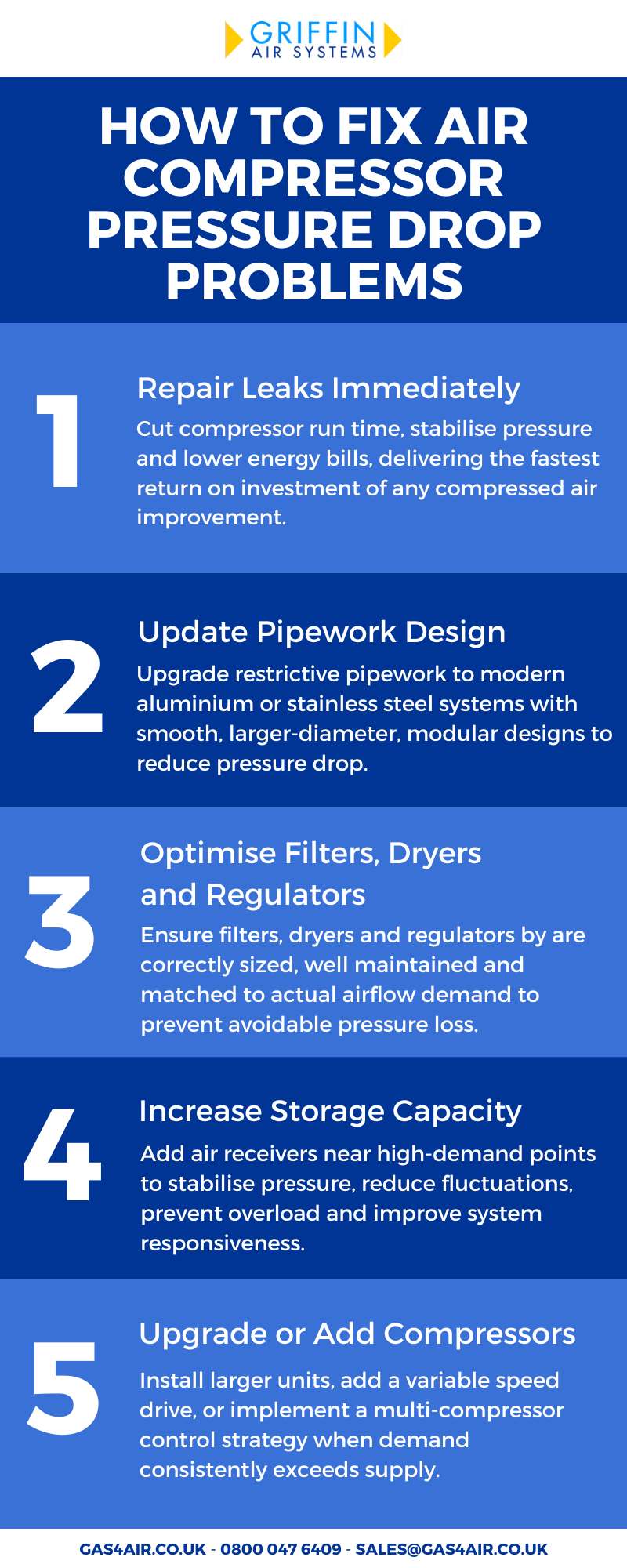 GRIFFIN
AIR SYSTEMS

HOW TO FIX AIR COMPRESSOR PRESSURE DROP PROBLEMS

1

Repair Leaks Immediately

Cut compressor run time, stabilise pressure and lower energy bills, delivering the fastest return on investment of any compressed air improvement.

2

Update Pipework Design

Upgrade restrictive pipework to modern aluminium or stainless steel systems with smooth, larger-diameter, modular designs to reduce pressure drop.

3

Optimise Filters, Dryers and Regulators

Ensure filters, dryers and regulators by are correctly sized, well maintained and matched to actual airflow demand to prevent avoidable pressure loss.

4

Increase Storage Capacity

Add air receivers near high-demand points to stabilise pressure, reduce fluctuations, prevent overload and improve system responsiveness.

5

Upgrade or Add Compressors

Install larger units, add a variable speed drive, or implement a multi-compressor control strategy when demand consistently exceeds supply.

GAS4AIR.CO.UK - 0800 047 6409 - SALES@GAS4AIR.CO.UK