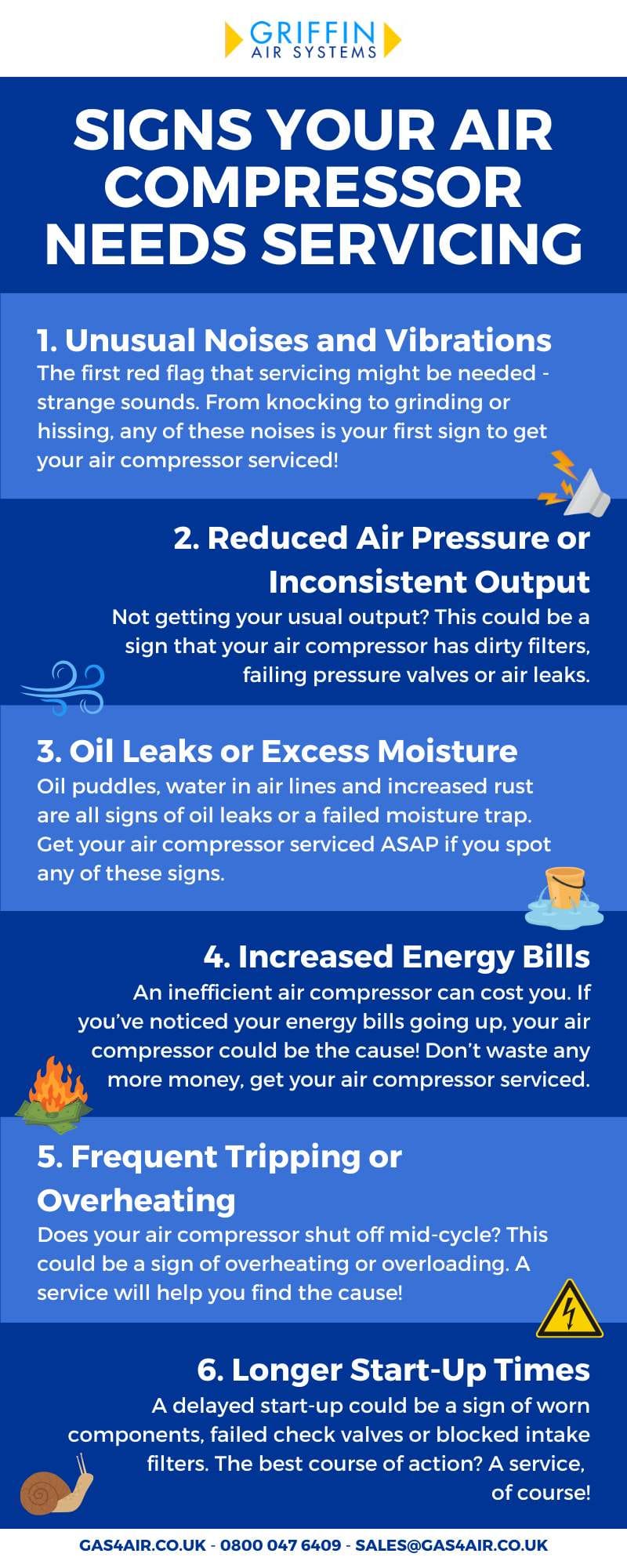 GRIFFIN
AIR SYSTEMS

SIGNS YOUR AIR COMPRESSOR NEEDS SERVICING

1. Unusual Noises and Vibrations
The first red flag that servicing might be needed - strange sounds. From knocking to grinding or hissing, any of these noises is your first sign to get your air compressor serviced!

2. Reduced Air Pressure or Inconsistent Output
Not getting your usual output? This could be a sign that your air compressor has dirty filters, failing pressure valves or air leaks.

3. Oil Leaks or Excess Moisture
Oil puddles, water in air lines and increased rust are all signs of oil leaks or a failed moisture trap. Get your air compressor serviced ASAP if you spot any of these signs.

4. Increased Energy Bills
An inefficient air compressor can cost you. If you've noticed your energy bills going up, your air compressor could be the cause! Don't waste any more money, get your air compressor serviced.

5. Frequent Tripping or Overheating
Does your air compressor shut off mid-cycle? This could be a sign of overheating or overloading. A service will help you find the cause!

6. Longer Start-Up Times
A delayed start-up could be a sign of worn components, failed check valves or blocked intake filters. The best course of action? A service, of course!

GAS4AIR.CO.UK - 0800 047 6409 - SALES@GAS4AIR.CO.UK