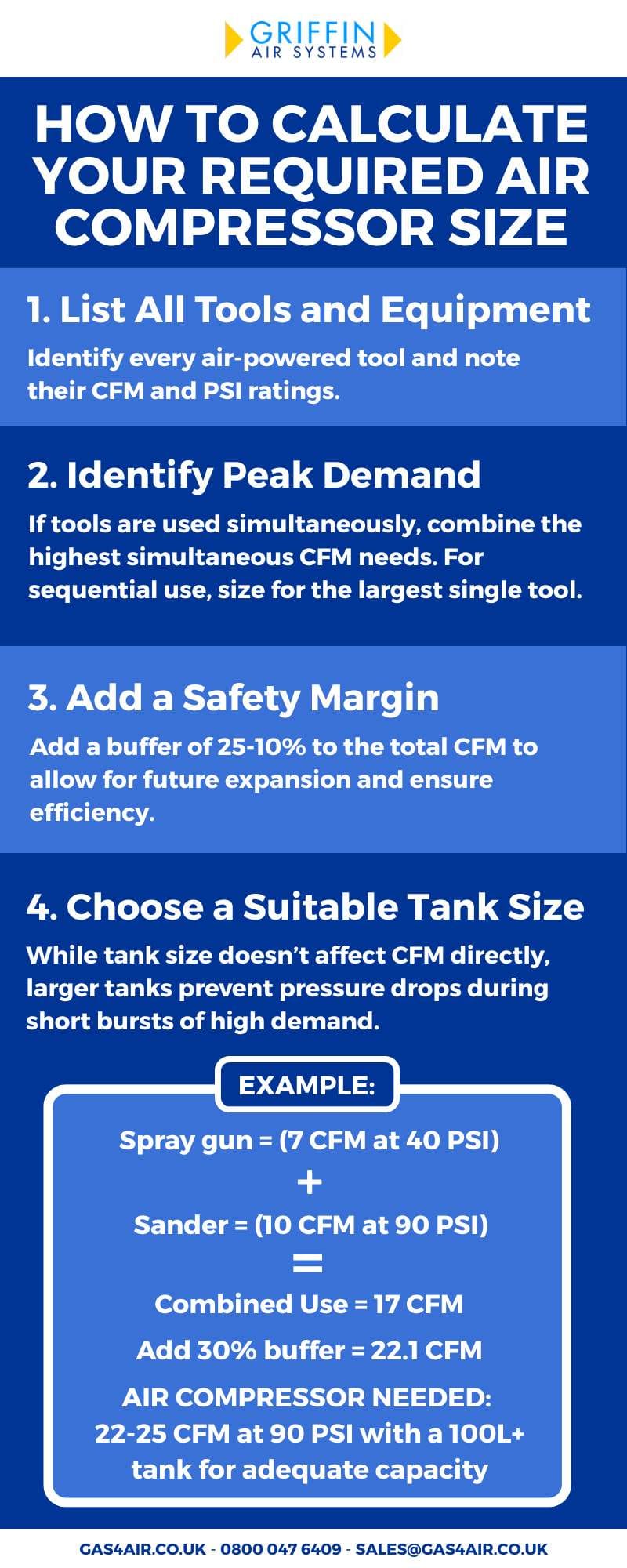 GRIFFIN
AIR SYSTEMS

HOW TO CALCULATE YOUR REQUIRED AIR COMPRESSOR SIZE

1. List All Tools and Equipment

Identify every air-powered tool and note their CFM and PSI ratings.

2. Identify Peak Demand

If tools are used simultaneously, combine the highest simultaneous CFM needs. For sequential use, size for the largest single tool.

3. Add a Safety Margin

Add a buffer of 25-10% to the total CFM to allow for future expansion and ensure efficiency.

4. Choose a Suitable Tank Size

While tank size doesn't affect CFM directly, larger tanks prevent pressure drops during short bursts of high demand.

EXAMPLE:

Spray gun = (7 CFM at 40 PSI)
+
Sander = (10 CFM at 90 PSI)
=
Combined Use = 17 CFM

Add 30% buffer = 22.1 CFM

AIR COMPRESSOR NEEDED:
22-25 CFM at 90 PSI with a 100L+ tank for adequate capacity

GAS4AIR.CO.UK - 0800 047 6409 - SALES@GAS4AIR.CO.UK