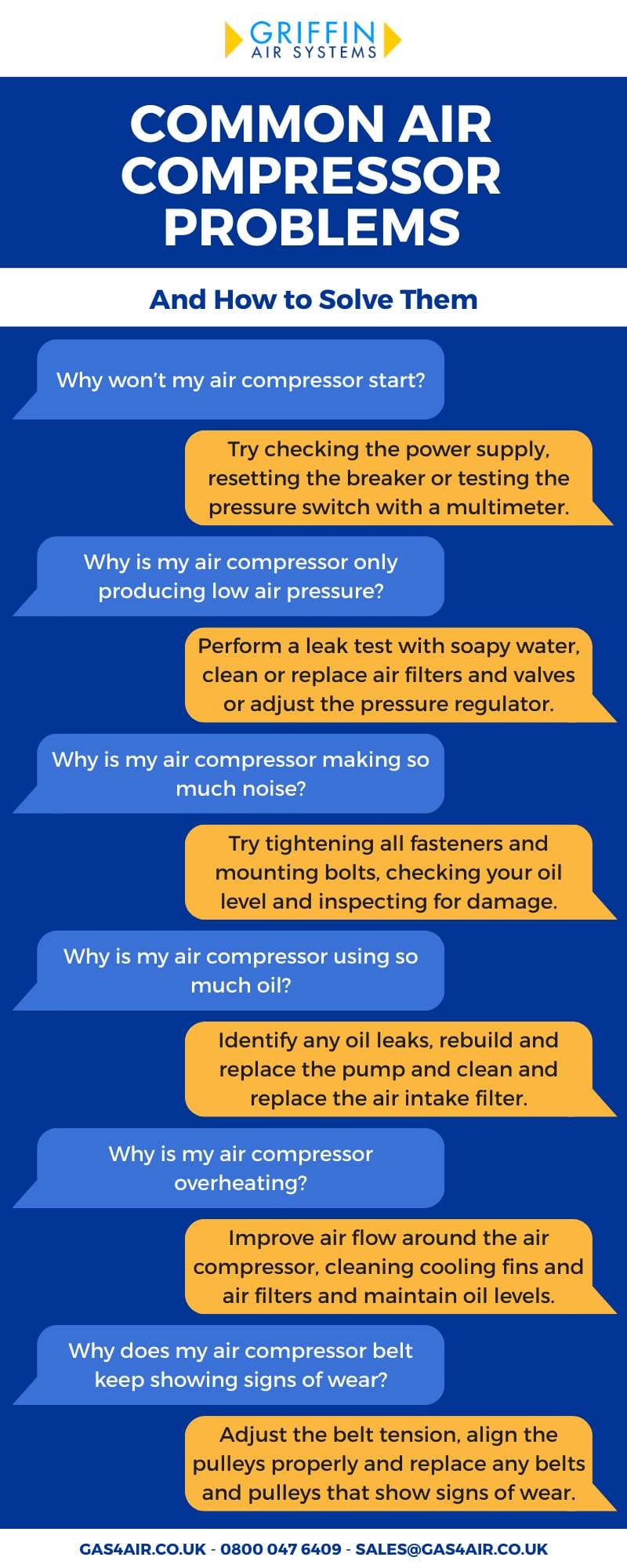 GRIFFIN
AIR SYSTEMS

COMMON AIR COMPRESSOR PROBLEMS

And How to Solve Them

Why won't my air compressor start?

Try checking the power supply, resetting the breaker or testing the pressure switch with a multimeter.

Why is my air compressor only producing low air pressure?

Perform a leak test with soapy water, clean or replace air filters and valves or adjust the pressure regulator.

Why is my air compressor making so much noise?

Try tightening all fasteners and mounting bolts, checking your oil level and inspecting for damage.

Why is my air compressor using so much oil?

Identify any oil leaks, rebuild and replace the pump and clean and replace the air intake filter.

Why is my air compressor overheating?

Improve air flow around the air compressor, cleaning cooling fins and air filters and maintain oil levels.

Why does my air compressor belt keep showing signs of wear?

Adjust the belt tension, align the pulleys properly and replace any belts and pulleys that show signs of wear.

GAS4AIR.CO.UK - 0800 047 6409 - SALES@GAS4AIR.CO.UK