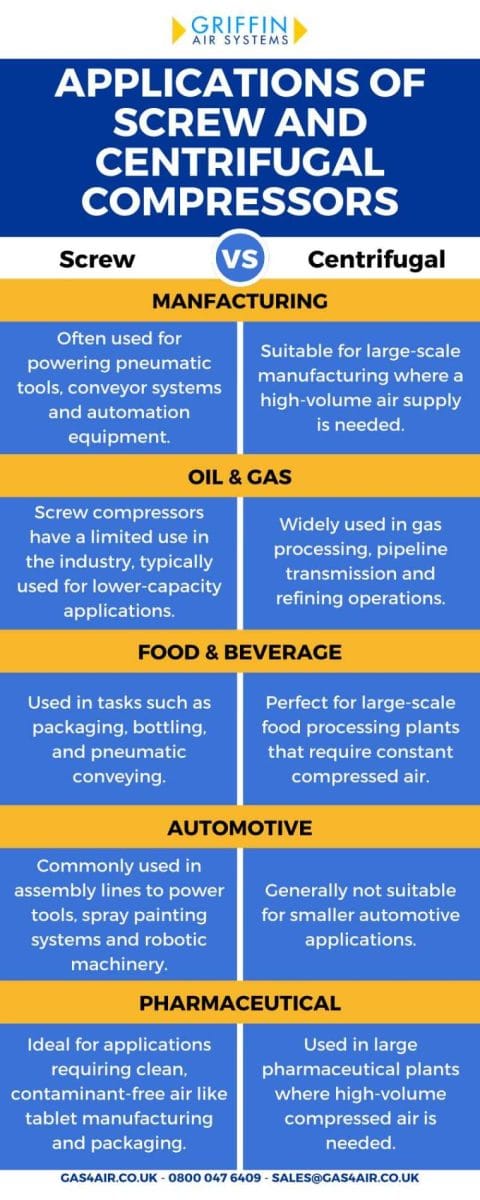 GRIFFIN
AIR SYSTEMS

APPLICATIONS OF SCREW AND CENTRIFUGAL COMPRESSORS

Screw VS Centrifugal

MANFACTURING

Often used for powering pneumatic tools, conveyor systems and automation equipment.

Suitable for large-scale manufacturing where a high-volume air supply is needed.

OIL & GAS

Screw compressors have a limited use in the industry, typically used for lower-capacity applications.

Widely used in gas processing, pipeline transmission and refining operations.

FOOD & BEVERAGE

Used in tasks such as packaging, bottling, and pneumatic conveying.

Perfect for large-scale food processing plants that require constant compressed air.

AUTOMOTIVE

Commonly used in assembly lines to power tools, spray painting systems and robotic machinery.

Generally not suitable for smaller automotive applications.

PHARMACEUTICAL

Ideal for applications requiring clean, contaminant-free air like tablet manufacturing and packaging.

Used in large pharmaceutical plants where high-volume compressed air is needed.

GAS4AIR.CO.UK - 0800 047 6409 - SALES@GAS4AIR.CO.UK